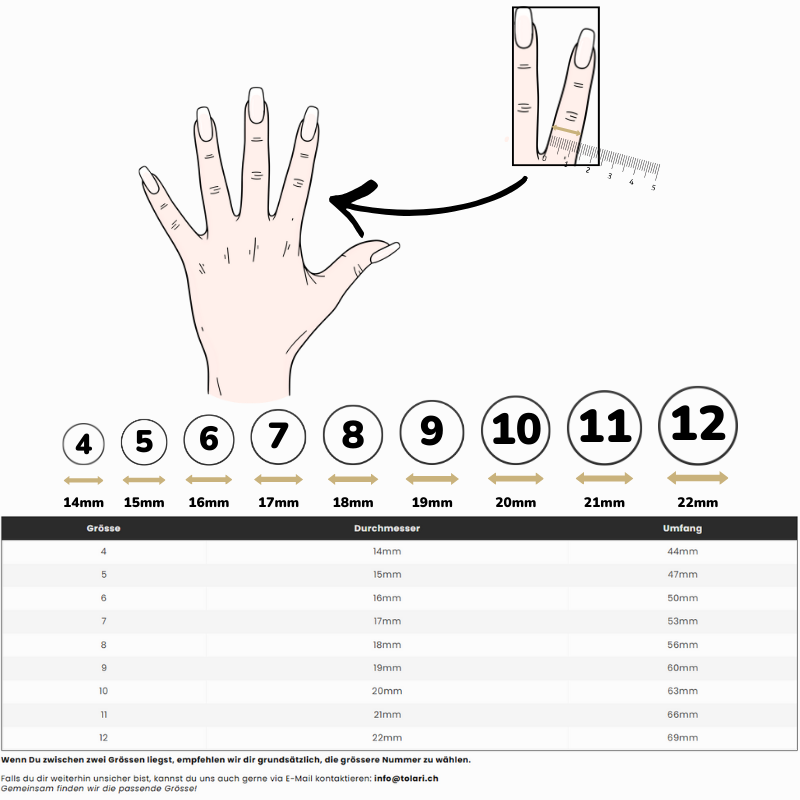 0 1 2 3 4 5

4 5 6 7 8 9 10 11 12

14mm 15mm 16mm 17mm 18mm 19mm 20mm 21mm 22mm

| Grösse | Durchmesser | Umfang |
|---|---|---|
| 4 | 14mm | 44mm |
| 5 | 15mm | 47mm |
| 6 | 16mm | 50mm |
| 7 | 17mm | 53mm |
| 8 | 18mm | 56mm |
| 9 | 19mm | 60mm |
| 10 | 20mm | 63mm |
| 11 | 21mm | 66mm |
| 12 | 22mm | 69mm |

Wenn Du zwischen zwei Grössen liegst, empfehlen wir dir grundsätzlich, die grössere Nummer zu wählen.

Falls du dir weiterhin unsicher bist, kannst du uns auch gerne via E-Mail kontaktieren: info@tolari.ch
Gemeinsam finden wir die passende Grösse!