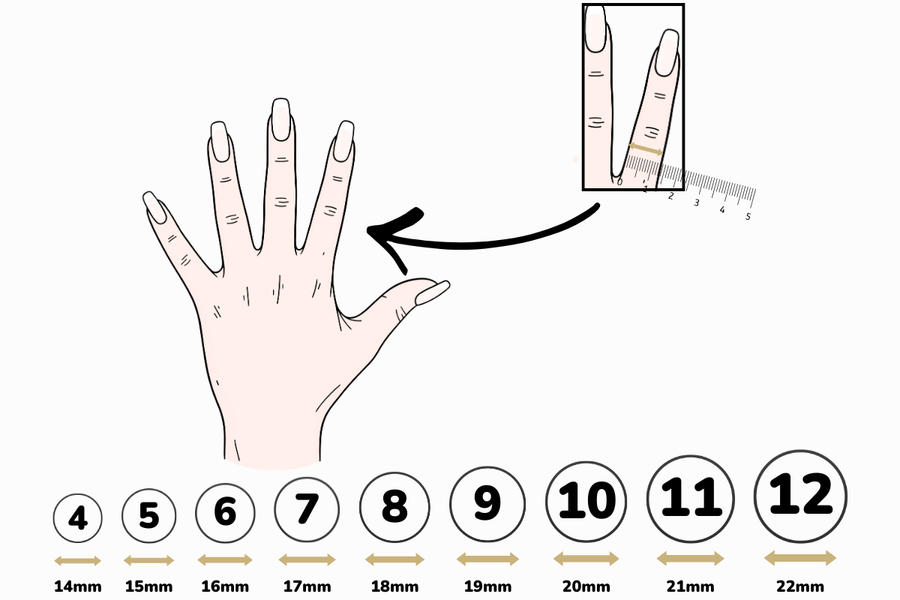 0 1 2 3 4 5

4 5 6 7 8 9 10 11 12

14mm 15mm 16mm 17mm 18mm 19mm 20mm 21mm 22mm